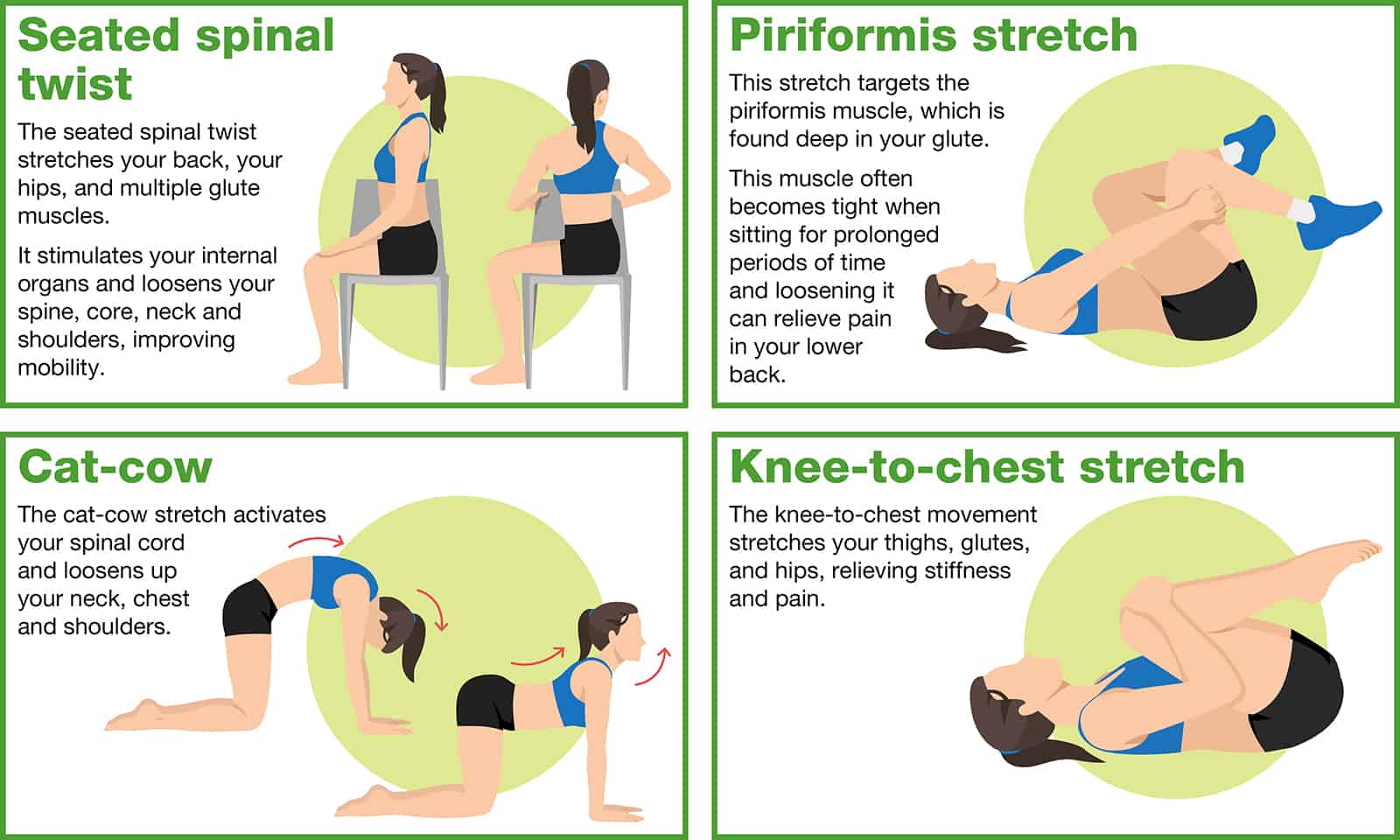 Seated spinal twist

The seated spinal twist stretches your back, your hips, and multiple glute muscles.

It stimulates your internal organs and loosens your spine, core, neck and shoulders, improving mobility.

Piriformis stretch

This stretch targets the piriformis muscle, which is found deep in your glute.

This muscle often becomes tight when sitting for prolonged periods of time and loosening it can relieve pain in your lower back.

Cat-cow

The cat-cow stretch activates your spinal cord and loosens up your neck, chest and shoulders.

Knee-to-chest stretch

The knee-to-chest movement stretches your thighs, glutes, and hips, relieving stiffness and pain.